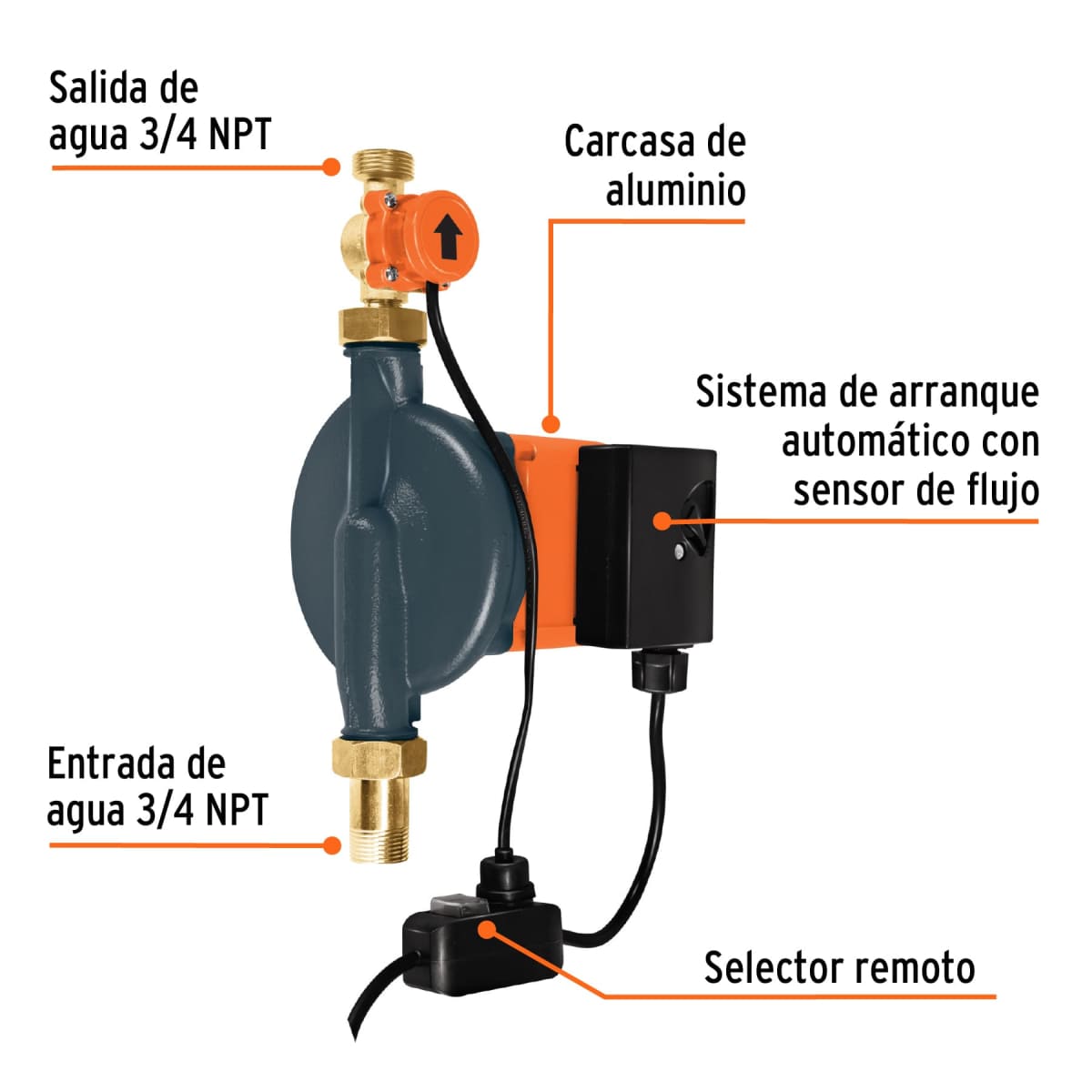 Salida de agua 3/4 NPT

Carcasa de aluminio

Sistema de arranque automático con sensor de flujo

Entrada de agua 3/4 NPT

Selector remoto